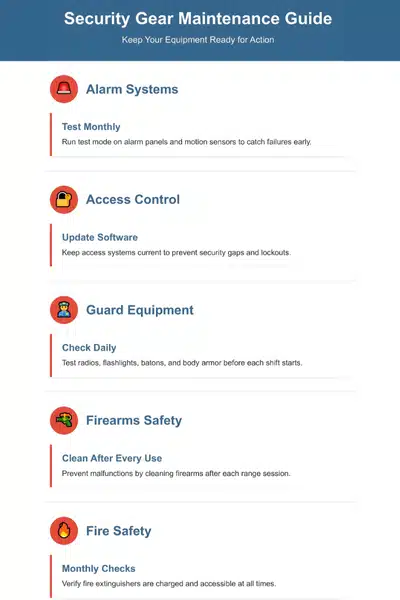 Security Gear Maintenance Guide

Keep Your Equipment Ready for Action

Alarm Systems

Test Monthly

Run test mode on alarm panels and motion sensors to catch failures early.

Access Control

Update Software

Keep access systems current to prevent security gaps and lockouts.

Guard Equipment

Check Daily

Test radios, flashlights, batons, and body armor before each shift starts.

Firearms Safety

Clean After Every Use

Prevent malfunctions by cleaning firearms after each range session.

Fire Safety

Monthly Checks

Verify fire extinguishers are charged and accessible at all times.